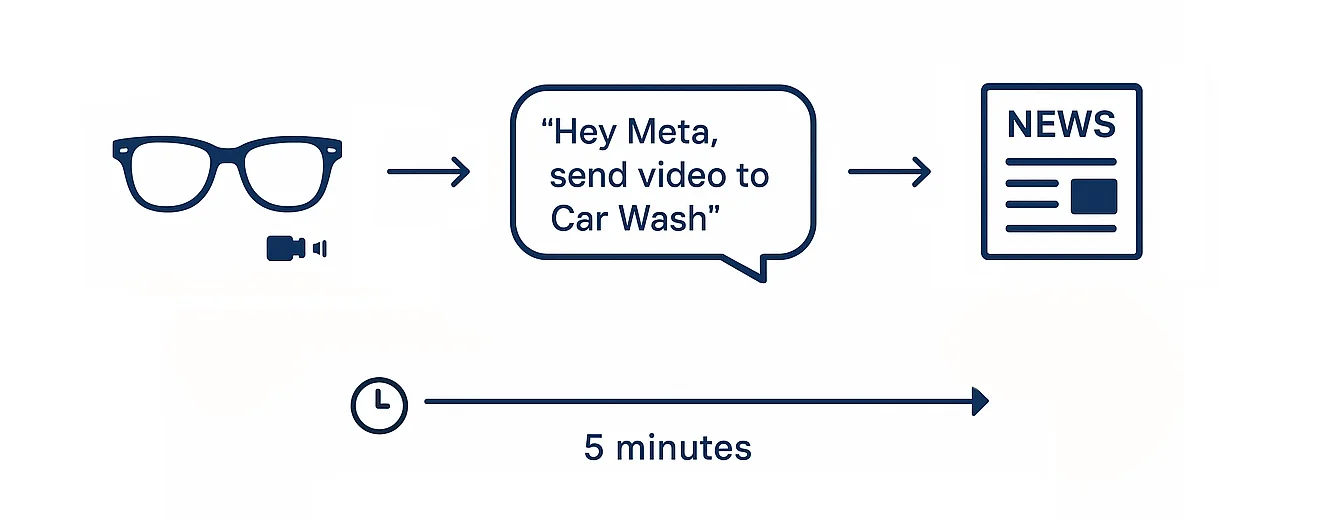 “Hey Meta, send video to Car Wash”

NEWS

5 minutes