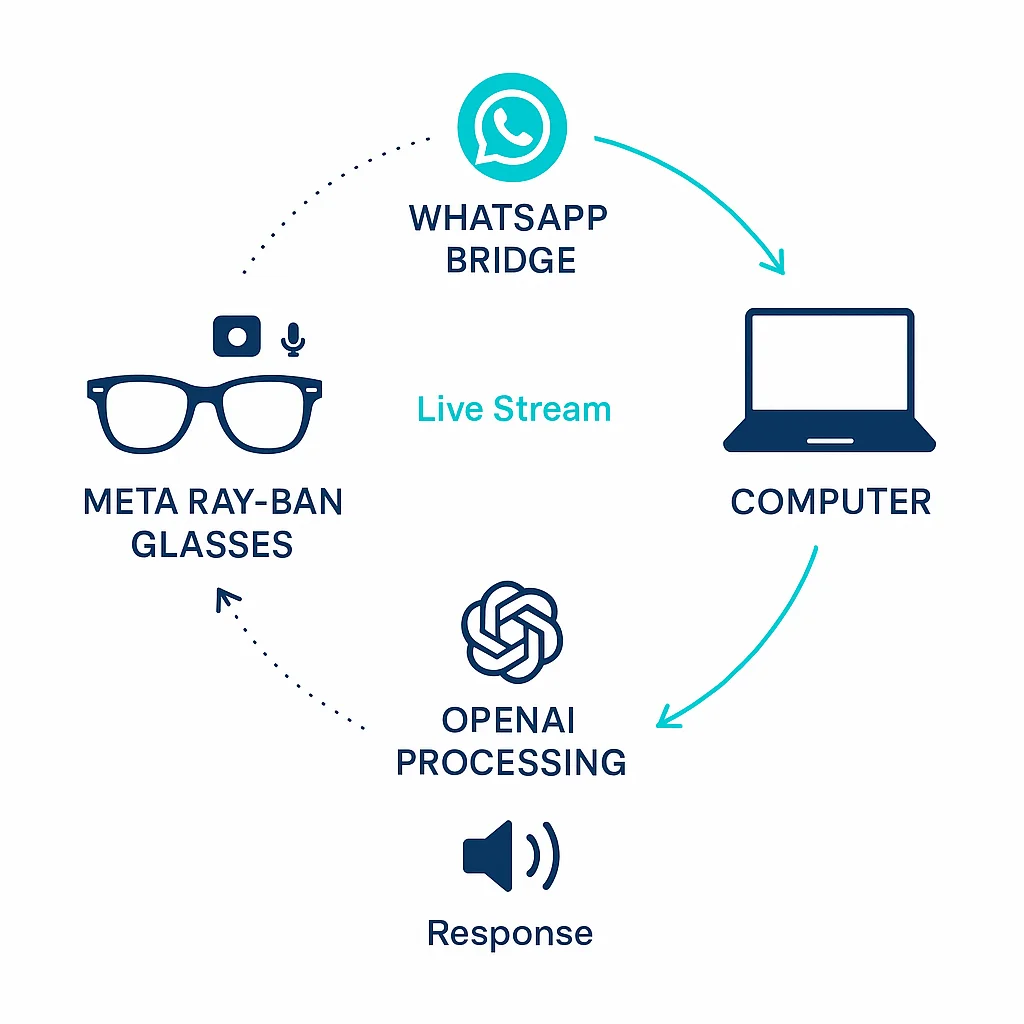 WHATSAPP BRIDGE

META RAY-BAN GLASSES

Live Stream

COMPUTER

OPENAI PROCESSING

Response